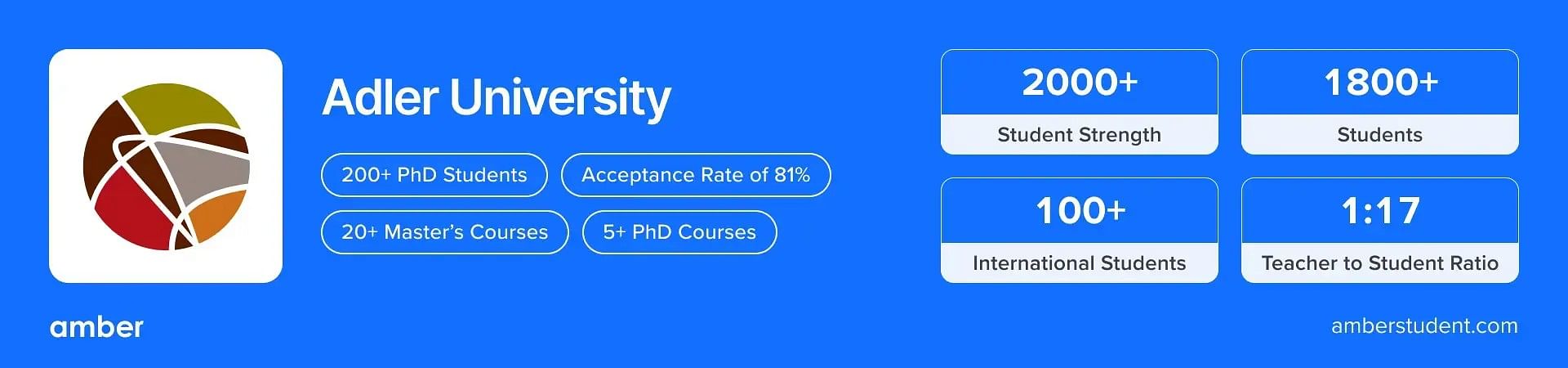 Adler University

200+ PhD Students

Acceptance Rate of 81%

20+ Master's Courses

5+ PhD Courses

2000+
Student Strength

1800+
Students

100+
International Students

1:17
Teacher to Student Ratio

amber

amberstudent.com